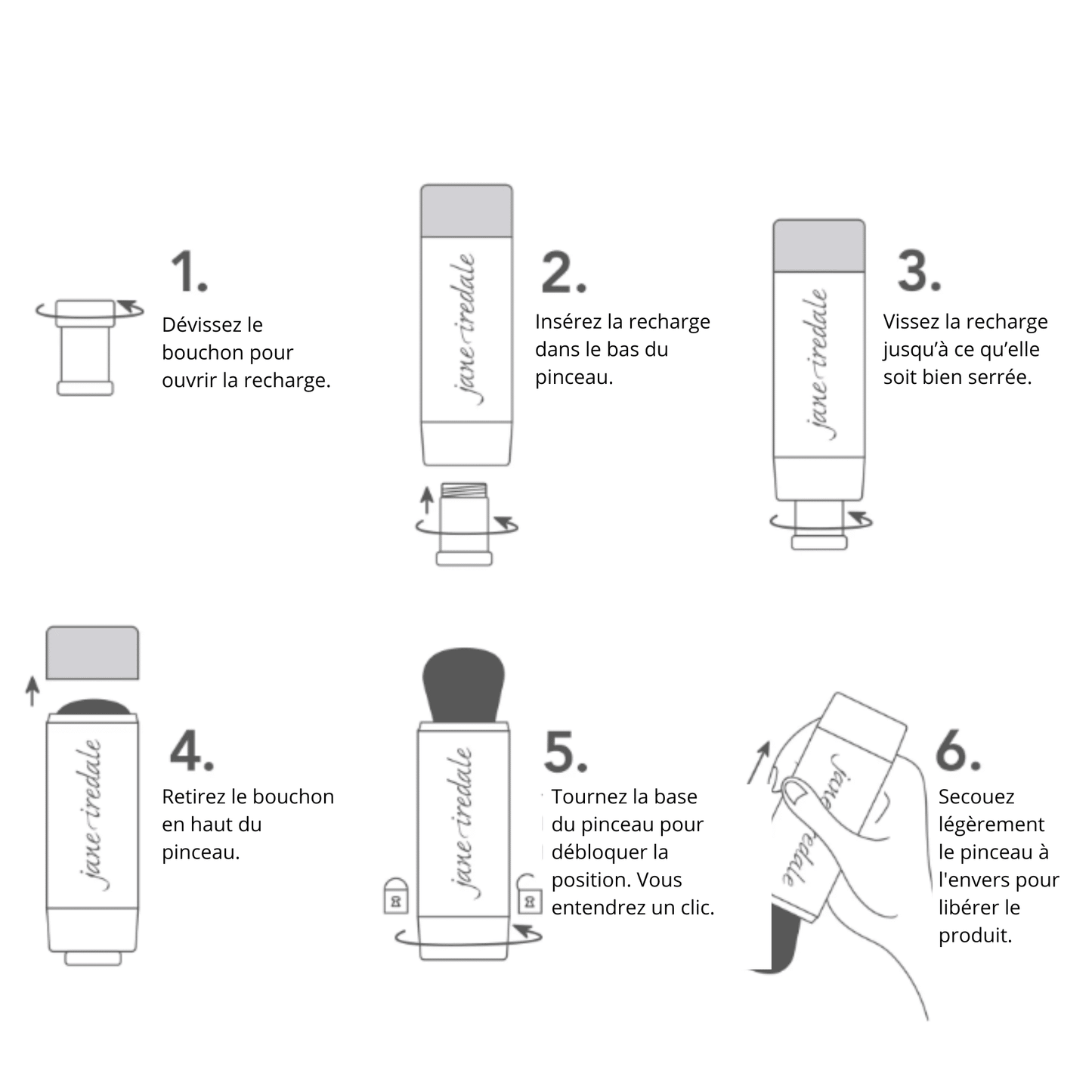 1.

Dévissez le bouchon pour ouvrir la recharge.

jane iredale

2.

Insérez la recharge dans le bas du pinceau.

jane iredale

3.

Vissez la recharge jusqu'à ce qu'elle soit bien serrée.

jane iredale

4.

Retirez le bouchon en haut du pinceau.

jane iredale

5.

Tournez la base du pinceau pour débloquer la position. Vous entendrez un clic.

jane iredale

6.

Secouez légèrement le pinceau à l'envers pour libérer le produit.